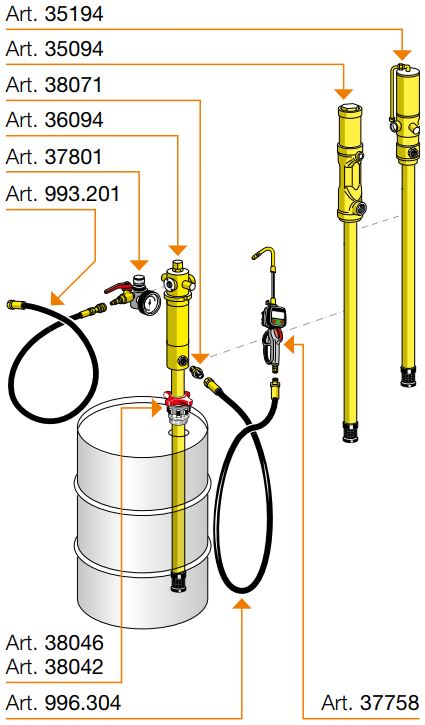 Art. 35194
Art. 35094
Art. 38071
Art. 36094
Art. 37801
Art. 993.201

Art. 38046
Art. 38042
Art. 996.304
Art. 37758